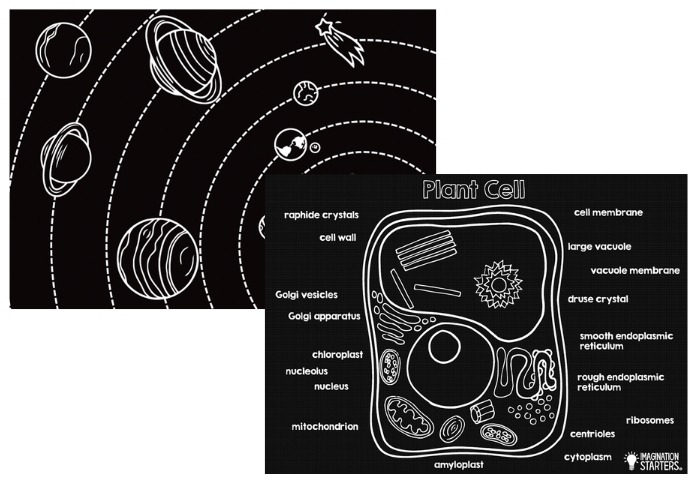 Plant Cell

raphide crystals

cell wall

Golgi vesicles

Golgi apparatus

chloroplast

nucleolus

nucleus

mitochondrion

amyloplast

cell membrane

large vacuole

vacuole membrane

druse crystal

smooth endoplasmic reticulum

rough endoplasmic reticulum

ribosomes

centrioles

cytoplasm

IMAGINATION STARTERS